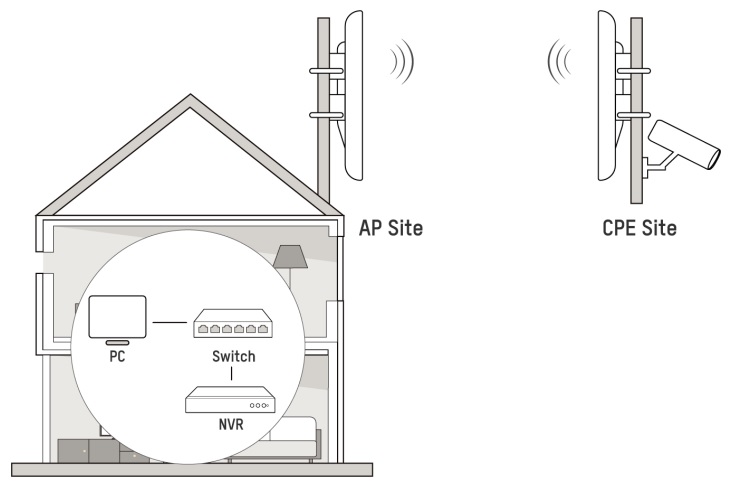 AP Site

CPE Site

PC

Switch

NVR